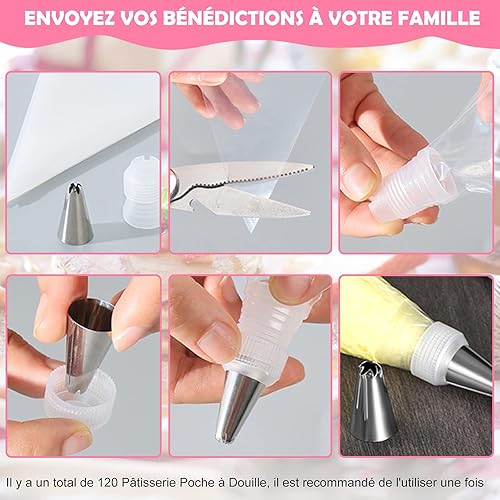 ENVOYEZ VOS BÉNÉDICTIONS À VOTRE FAMILLE

Il y a un total de 120 Pâtisserie Poche à Douille, il est recommandé de l'utiliser une fois