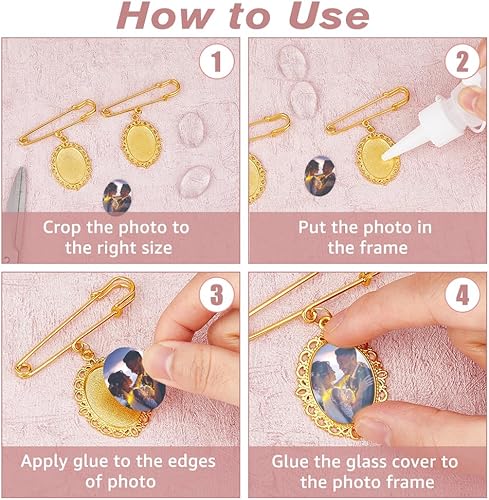 How to Use

1

Crop the photo to the right size

2

Put the photo in the frame

3

Apply glue to the edges of photo

4

Glue the glass cover to the photo frame