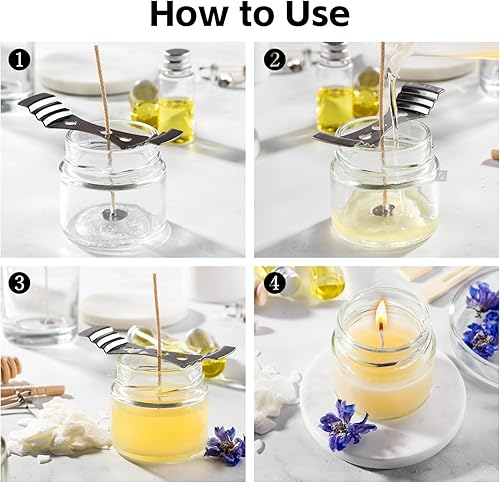 How to Use

1

2

3

4