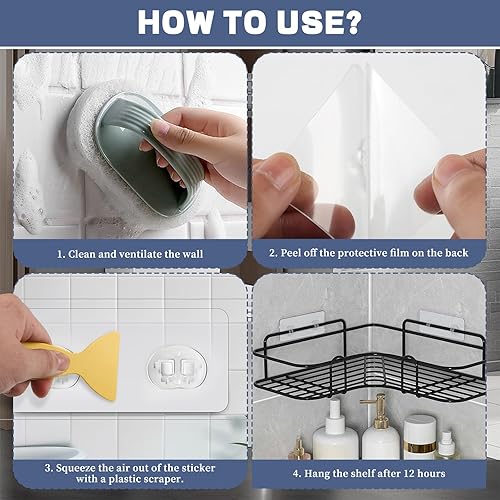 HOW TO USE?

1. Clean and ventilate the wall

2. Peel off the protective film on the back

3. Squeeze the air out of the sticker with a plastic scraper.

4. Hang the shelf after 12 hours