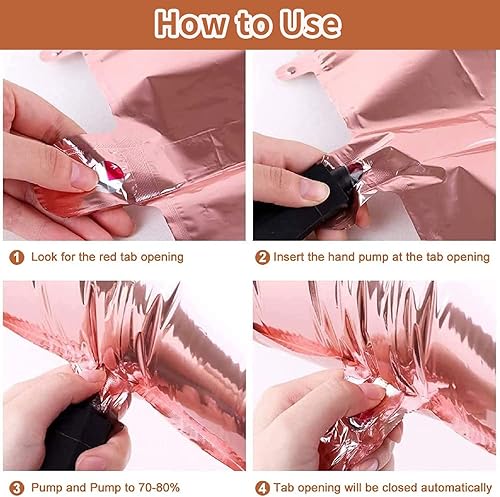 How to Use

1 Look for the red tab opening

2 Insert the hand pump at the tab opening

3 Pump and Pump to 70-80%

4 Tab opening will be closed automatically