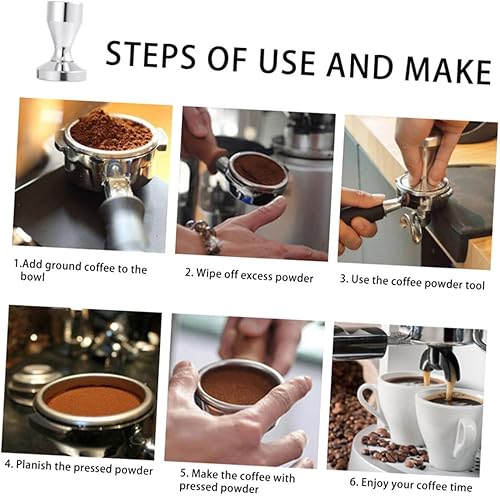 STEPS OF USE AND MAKE

1.Add ground coffee to the bowl

2. Wipe off excess powder

3. Use the coffee powder tool

4. Planish the pressed powder

5. Make the coffee with pressed powder

6. Enjoy your coffee time