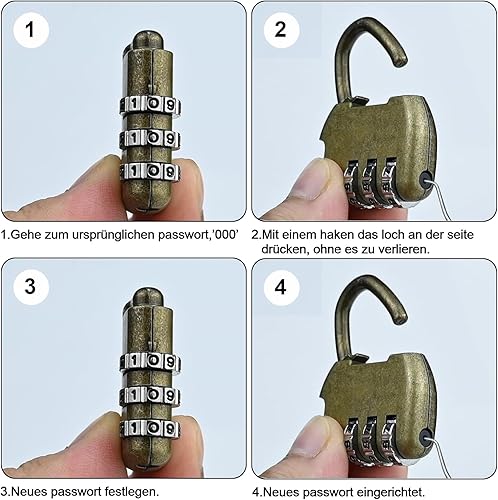 1

1 0 9

1 0 9

1 0 9

1.Gehe zum ursprünglichen passwort,'000'

2

2.Mit einem haken das loch an der seite drücken, ohne es zu verlieren.

3

1 0 9

1 0 9

1 0 9

3.Neues passwort festlegen.

4

4.Neues passwort eingerichtet.