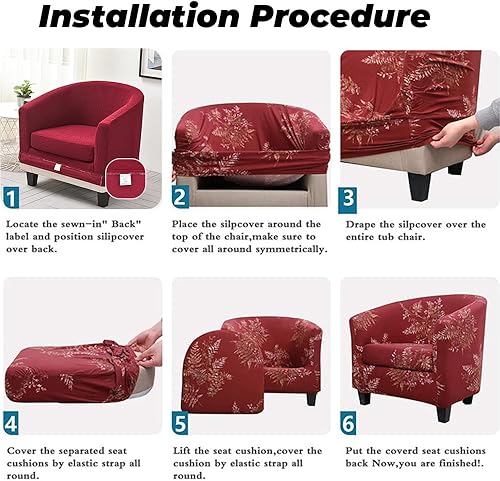 Installation Procedure

1

Locate the sewn-in" Back" label and position silipcover over back.

2

Place the silpcover around the top of the chair,make sure to cover all around symmetrically.

3

Drape the silpcover over the entire tub chair.

4

Cover the separated seat cushions by elastic strap all round.

5

Lift the seat cushion,cover the cushion by elastic strap all round.

6

Put the coverd seat cushions back Now,you are finished!.