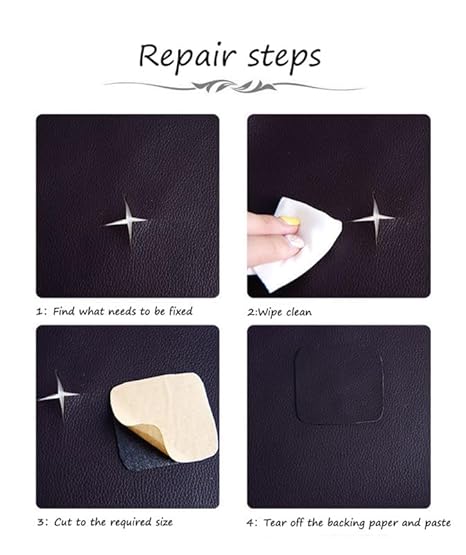 Repair steps

1: Find what needs to be fixed

2:Wipe clean

3: Cut to the required size

4: Tear off the backing paper and paste