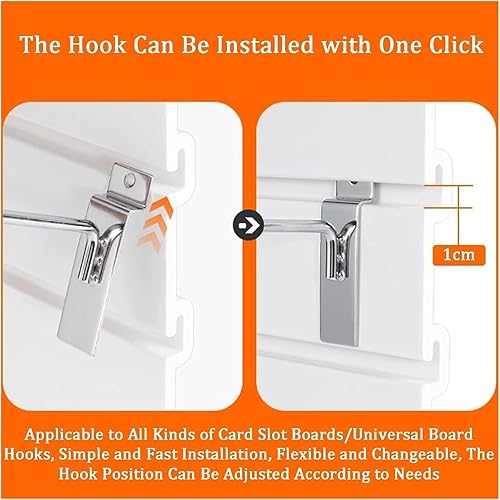 The Hook Can Be Installed with One Click

1cm

Applicable to All Kinds of Card Slot Boards/Universal Board Hooks, Simple and Fast Installation, Flexible and Changeable, The Hook Position Can Be Adjusted According to Needs