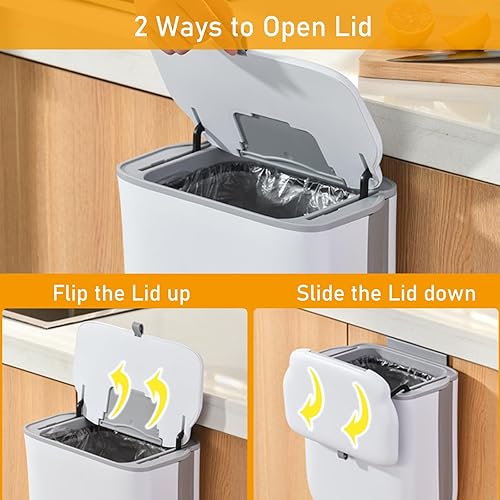 2 Ways to Open Lid

Flip the Lid up

Slide the Lid down