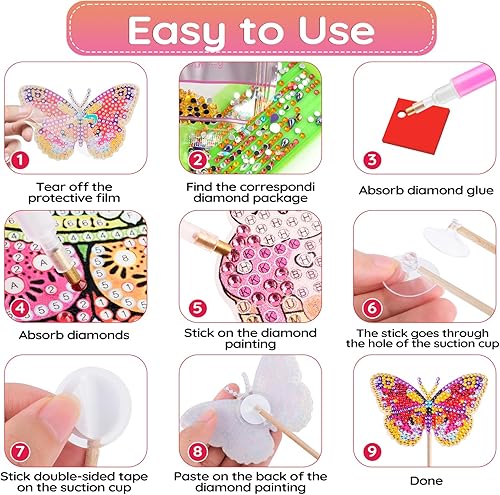 Easy to Use

1
Tear off the protective film

2
Find the correspondi diamond package

3
Absorb diamond glue

4
Absorb diamonds

5
Stick on the diamond painting

6
The stick goes through the hole of the suction cup

7
Stick double-sided tape on the suction cup

8
Paste on the back of the diamond painting

9
Done