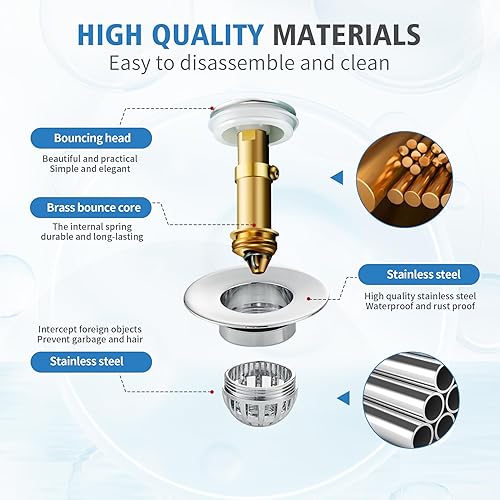 HIGH QUALITY MATERIALS
Easy to disassemble and clean

Bouncing head
Beautiful and practical
Simple and elegant

Brass bounce core
The internal spring
durable and long-lasting

Stainless steel
High quality stainless steel
Waterproof and rust proof

Intercept foreign objects
Prevent garbage and hair
Stainless steel