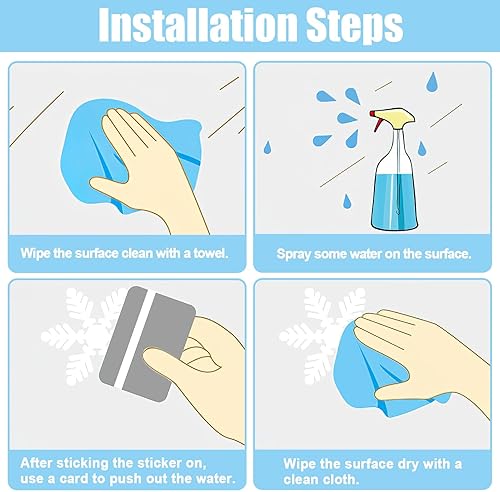 Installation Steps

Wipe the surface clean with a towel.

Spray some water on the surface.

After sticking the sticker on, use a card to push out the water.

Wipe the surface dry with a clean cloth.