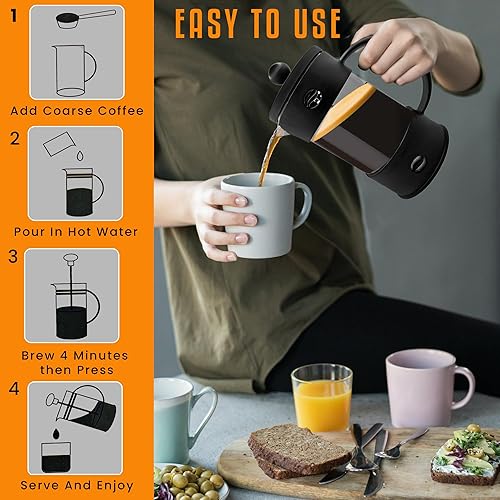 1

Add Coarse Coffee

2

Pour In Hot Water

3

Brew 4 Minutes then Press

4

Serve And Enjoy

EASY TO USE