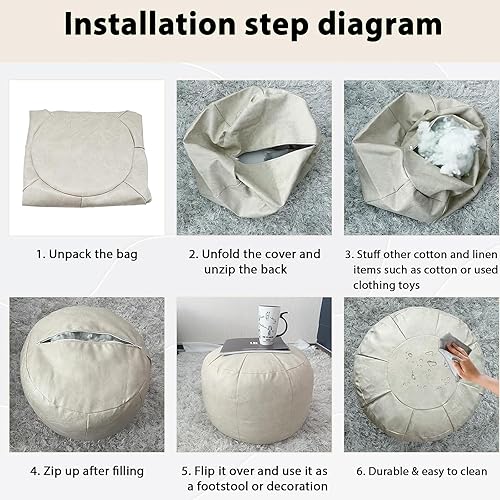 Installation step diagram

1. Unpack the bag

2. Unfold the cover and unzip the back

3. Stuff other cotton and linen items such as cotton or used clothing toys

4. Zip up after filling

5. Flip it over and use it as a footstool or decoration

6. Durable & easy to clean