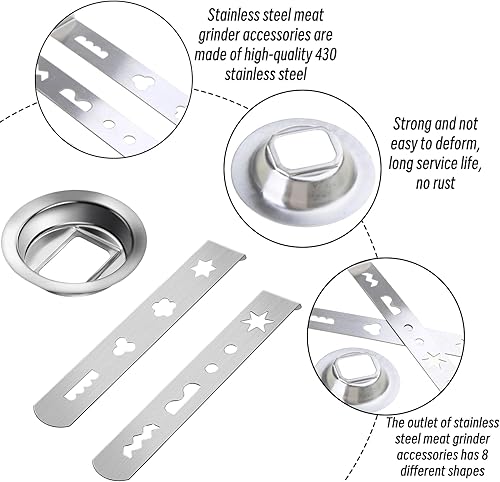 Stainless steel meat grinder accessories are made of high-quality 430 stainless steel

Strong and not easy to deform, long service life, no rust

The outlet of stainless steel meat grinder accessories has 8 different shapes