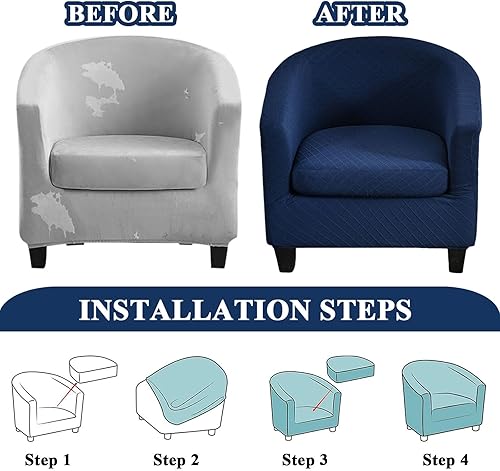 BEFORE

AFTER

INSTALLATION STEPS

Step 1

Step 2

Step 3

Step 4