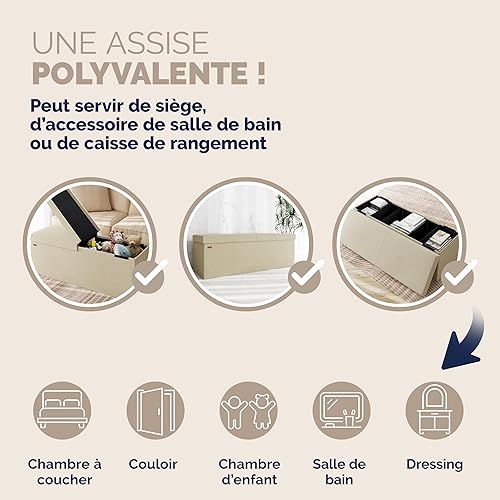 UNE ASSISE
POLYVALENTE !

Peut servir de siège, d'accessoire de salle de bain ou de caisse de rangement

Chambre à coucher

Couloir

Chambre d'enfant

Salle de bain

Dressing