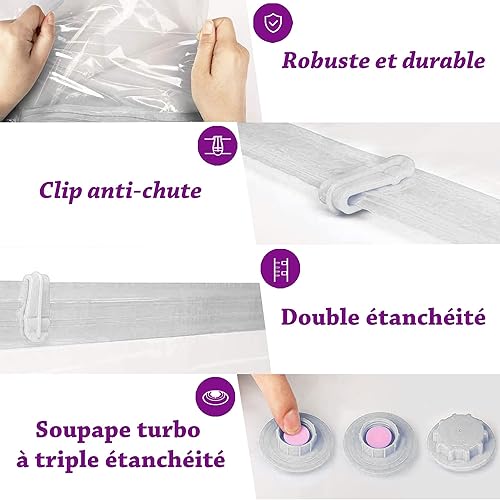 Robuste et durable

Clip anti-chute

Double étanchéité

Soupape turbo à triple étanchéité