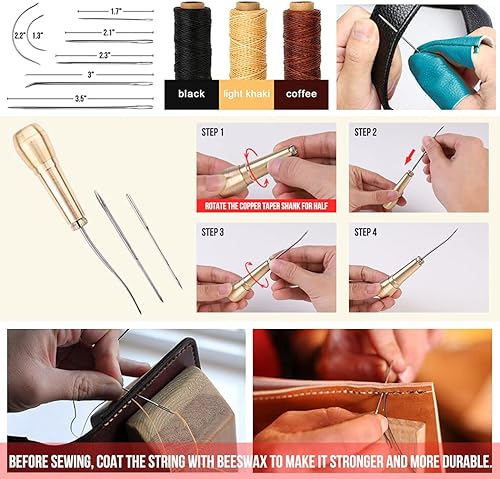 2.2" 1.3"
1.7"
2.1"
2.3"
3"
3.5"

black
light khaki
coffee

STEP 1
ROTATE THE COPPER TAPER SHANK FOR HALF
STEP 2
STEP 3
STEP 4

BEFORE SEWING, COAT THE STRING WITH BEESWAX TO MAKE IT STRONGER AND MORE DURABLE.