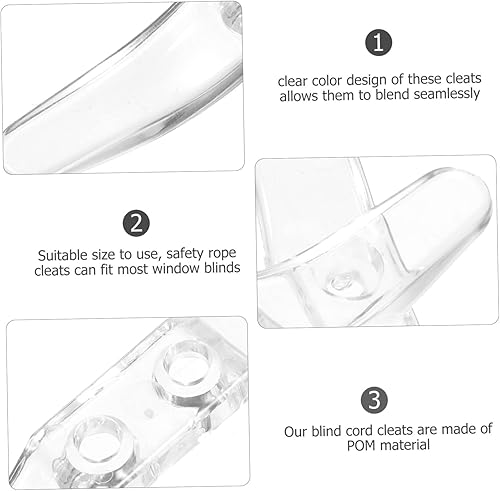 1

clear color design of these cleats allows them to blend seamlessly

2

Suitable size to use, safety rope cleats can fit most window blinds

3

Our blind cord cleats are made of POM material