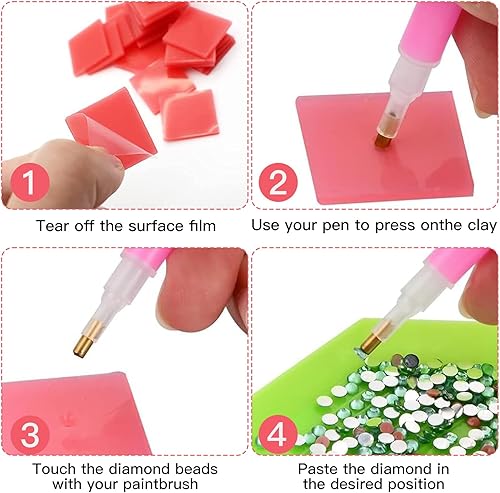 1

Tear off the surface film

2

Use your pen to press onthe clay

3

Touch the diamond beads with your paintbrush

4

Paste the diamond in the desired position