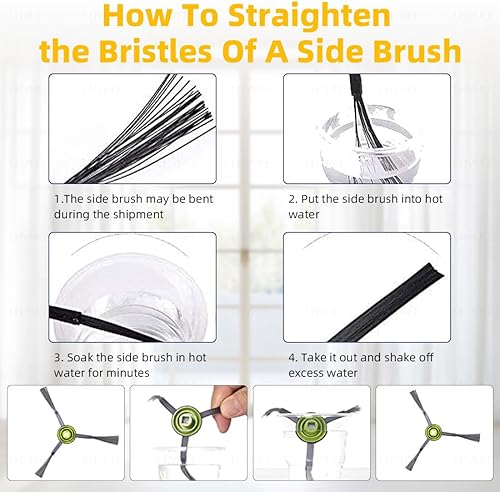 How To Straighten the Bristles Of A Side Brush

1.The side brush may be bent during the shipment

2. Put the side brush into hot water

3. Soak the side brush in hot water for minutes

4. Take it out and shake off excess water