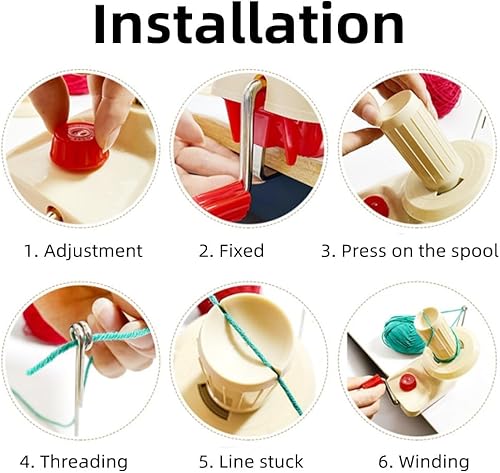 Installation

1. Adjustment

2. Fixed

3. Press on the spool

4. Threading

5. Line stuck

6. Winding