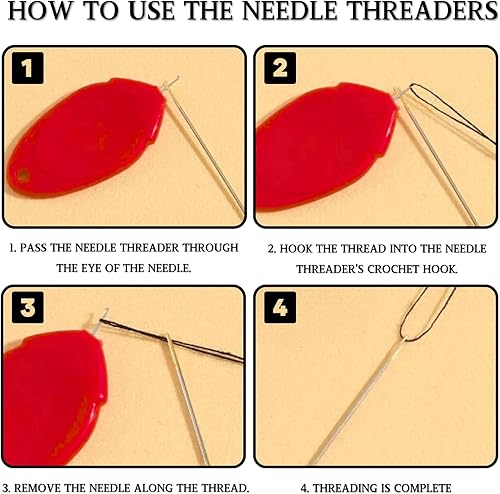 HOW TO USE THE NEEDLE THREADERS

1

2

1. PASS THE NEEDLE THREADER THROUGH THE EYE OF THE NEEDLE.

2. HOOK THE THREAD INTO THE NEEDLE THREADER'S CROCHET HOOK.

3

4

3. REMOVE THE NEEDLE ALONG THE THREAD.

4. THREADING IS COMPLETE