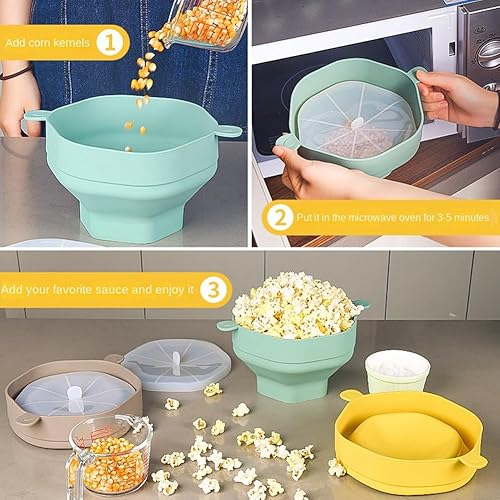 Add corn kernels 1

2 Put it in the microwave oven for 3-5 minutes

Add your favorite sauce and enjoy it 3