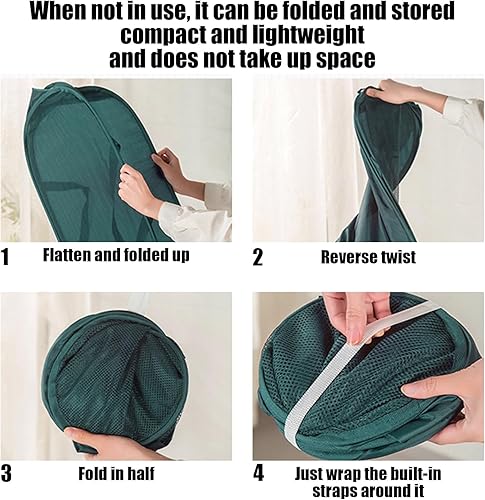 When not in use, it can be folded and stored compact and lightweight and does not take up space

1 Flatten and folded up

2 Reverse twist

3 Fold in half

4 Just wrap the built-in straps around it