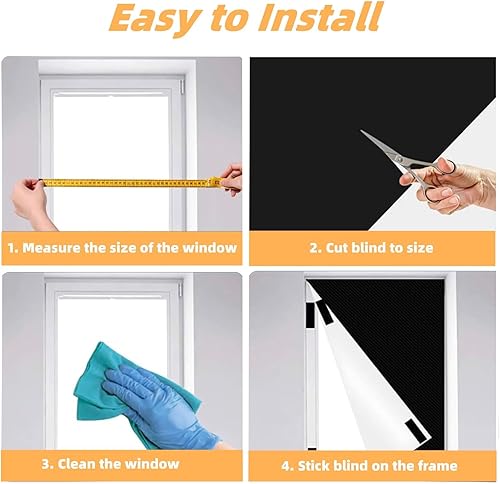 Easy to Install

1. Measure the size of the window

2. Cut blind to size

3. Clean the window

4. Stick blind on the frame