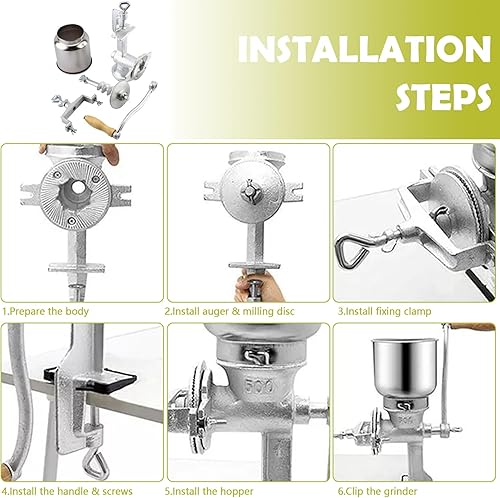 INSTALLATION STEPS

1.Prepare the body

2.Install auger & milling disc

3.Install fixing clamp

500

4.Install the handle & screws

5.Install the hopper

6.Clip the grinder