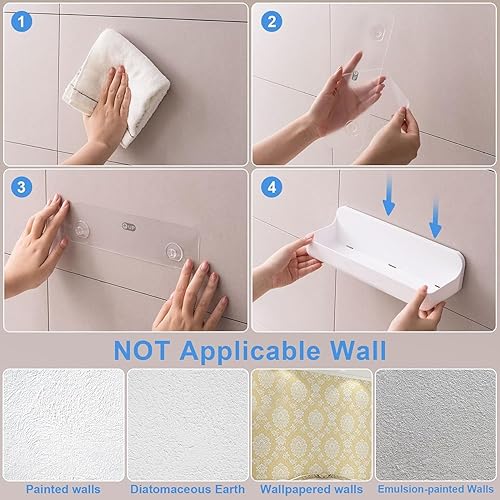 1

2

3

4

NOT Applicable Wall

Painted walls

Diatomaceous Earth

Wallpapered walls

Emulsion-painted Walls