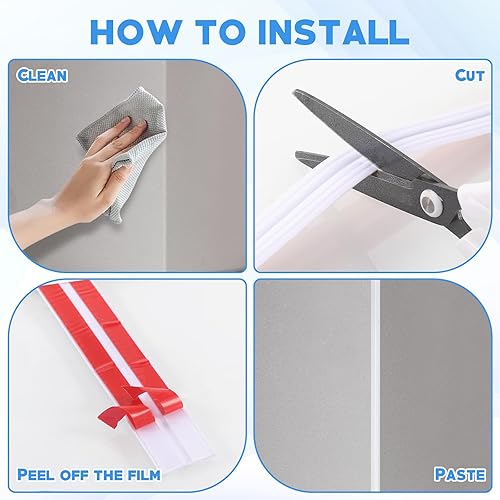 HOW TO INSTALL

CLEAN

CUT

PEEL OFF THE FILM

PASTE