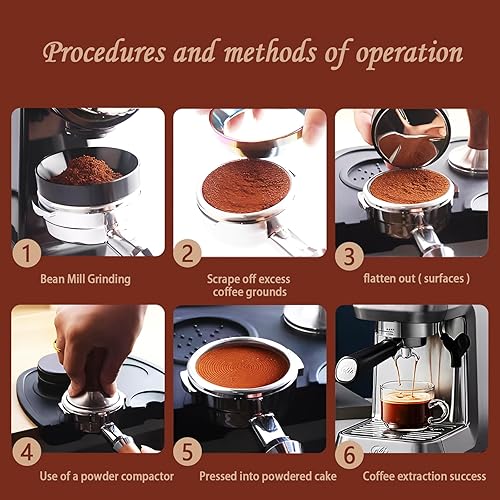 Procedures and methods of operation

1

Bean Mill Grinding

2

Scrape off excess coffee grounds

3

flatten out ( surfaces )

4

Use of a powder compactor

5

Pressed into powdered cake

6

Coffee extraction success