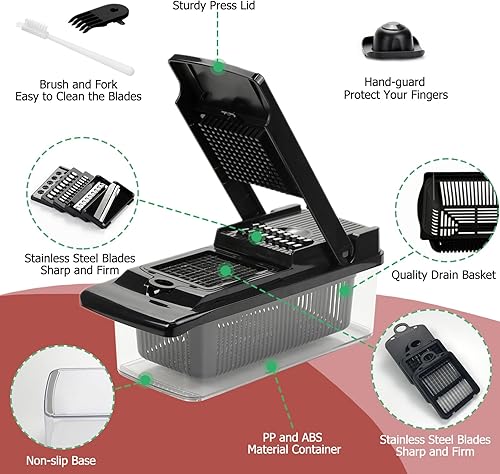 Sturdy Press Lid

Brush and Fork
Easy to Clean the Blades

Hand-guard
Protect Your Fingers

Stainless Steel Blades
Sharp and Firm

Quality Drain Basket

Non-slip Base

PP and ABS
Material Container

Stainless Steel Blades
Sharp and Firm