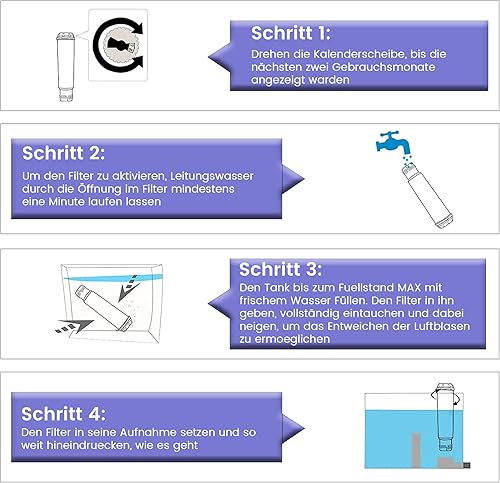 Schritt 1:
Drehen die Kalenderscheibe, bis die nächsten zwei Gebrauchsmonate angezeigt warden

Schritt 2:
Um den Filter zu aktivieren, Leitungswasser durch die Öffnung im Filter mindestens eine Minute laufen lassen

Schritt 3:
Den Tank bis zum Fuellstand MAX mit frischem Wasser Füllen. Den Filter in ihn geben, vollständig eintauchen und dabei neigen, um das Entweichen der Luftblasen zu ermoeglichen

Schritt 4:
Den Filter in seine Aufnahme setzen und so weit hineindruecken, wie es geht