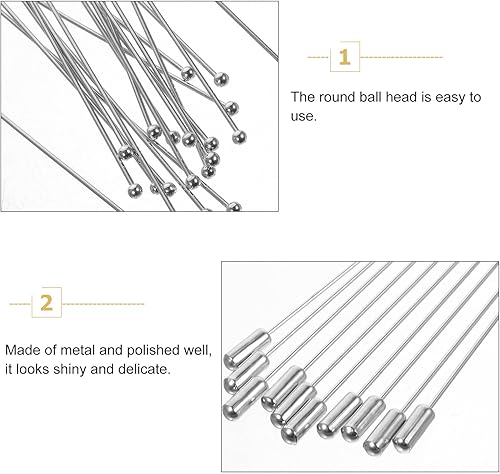 1

The round ball head is easy to use.

2

Made of metal and polished well, it looks shiny and delicate.