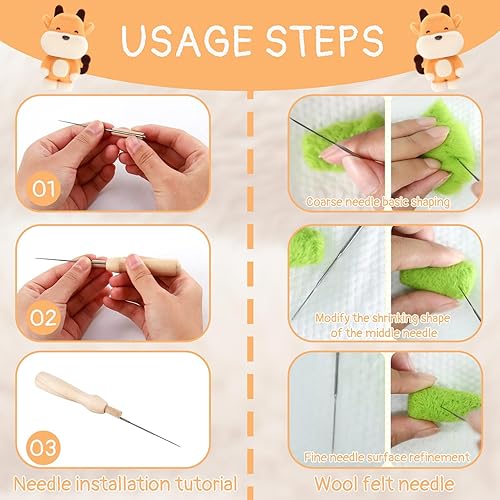 USAGE STEPS

01

02

03

Needle installation tutorial

Coarse needle basic shaping

Modify the shrinking shape of the middle needle

Fine needle surface refinement

Wool felt needle