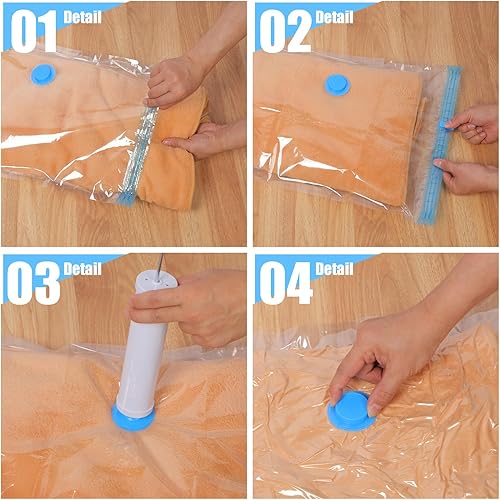 01 Detail

02 Detail

03 Detail

04 Detail