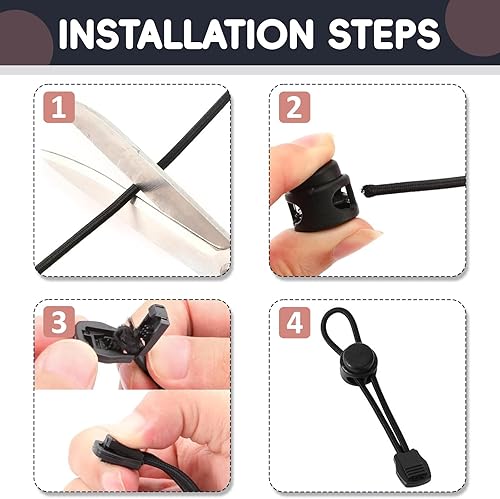 INSTALLATION STEPS

1

2

3

4