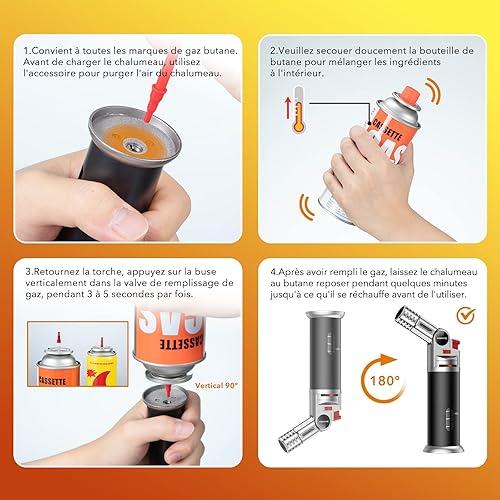 1.Convient à toutes les marques de gaz butane. Avant de charger le chalumeau, utilisez l'accessoire pour purger l'air du chalumeau.

2.Veuillez secouer doucement la bouteille de butane pour mélanger les ingrédients à l'intérieur.

CASSETTE GAS

3.Retournez la torche, appuyez sur la buse verticalement dans la valve de remplissage de gaz, pendant 3 à 5 secondes par fois.

CASSETTE

GAS CASSETTE

Vertical 90°

4.Après avoir rempli le gaz, laissez le chalumeau au butane reposer pendant quelques minutes jusqu'à ce qu'il se réchauffe avant de l'utiliser.

180°