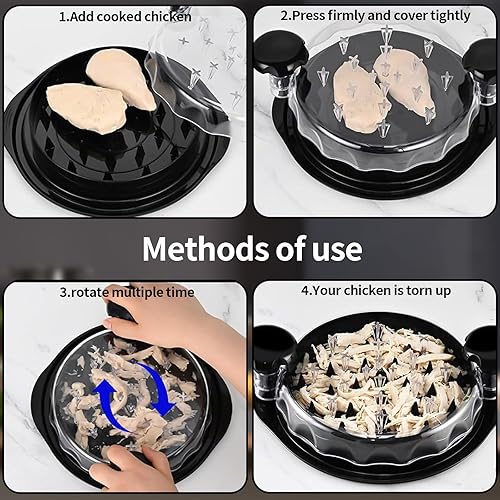 1.Add cooked chicken

2.Press firmly and cover tightly

Methods of use

3.rotate multiple time

4.Your chicken is torn up