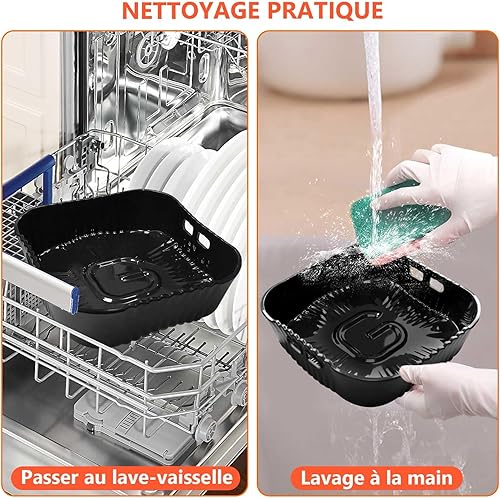 NETTOYAGE PRATIQUE

Passer au lave-vaisselle

Lavage à la main