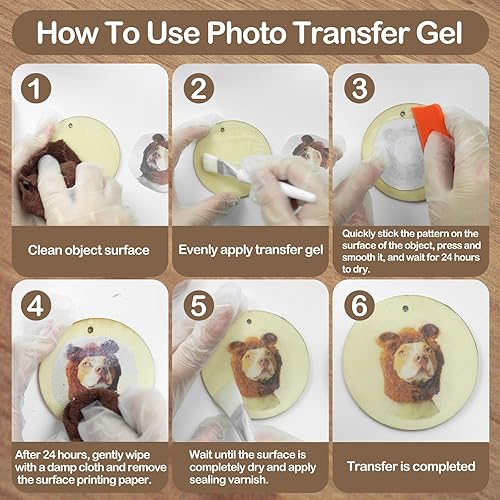 How To Use Photo Transfer Gel

1

Clean object surface

2

Evenly apply transfer gel

3

Quickly stick the pattern on the surface of the object, press and smooth it, and wait for 24 hours to dry.

4

After 24 hours, gently wipe with a damp cloth and remove the surface printing paper.

5

Wait until the surface is completely dry and apply sealing varnish.

6

Transfer is completed