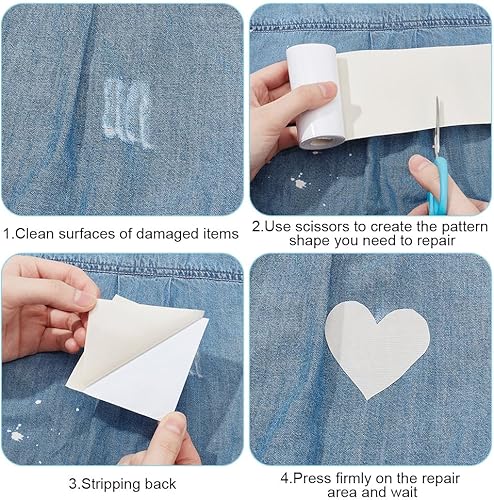 1.Clean surfaces of damaged items

2.Use scissors to create the pattern shape you need to repair

3.Stripping back

4.Press firmly on the repair area and wait