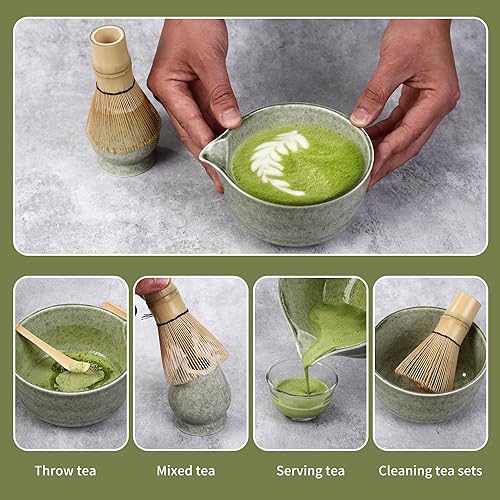 Throw tea

Mixed tea

Serving tea

Cleaning tea sets