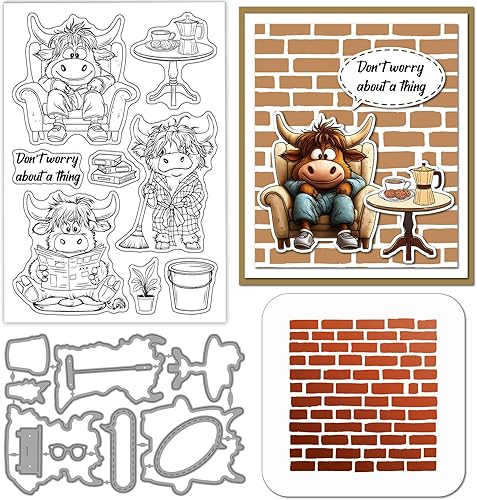 Don't worry about a thing

Don't worry about a thing