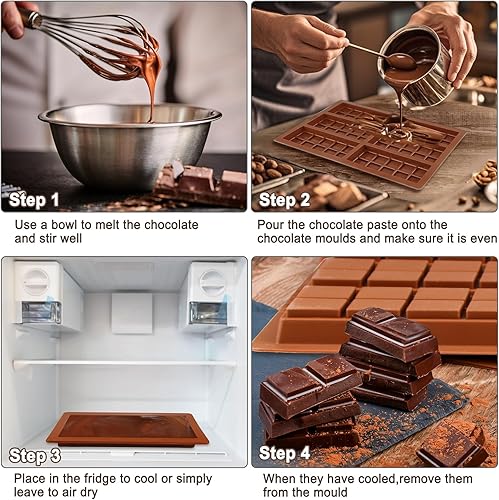 Step 1

Use a bowl to melt the chocolate and stir well

Step 2

Pour the chocolate paste onto the chocolate moulds and make sure it is even

Step 3

Place in the fridge to cool or simply leave to air dry

Step 4

When they have cooled,remove them from the mould