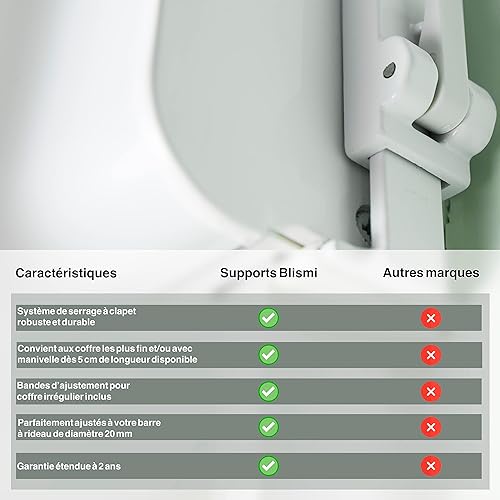 | Caractéristiques | Supports Blismi | Autres marques |
|---|---|---|
| Système de serrage à clapet robuste et durable | ✓ | ✗ |
| Convient aux coffre les plus fin et/ou avec manivelle dès 5 cm de longueur disponible | ✓ | ✗ |
| Bandes d'ajustement pour coffre irrégulier inclus | ✓ | ✗ |
| Parfaitement ajustés à votre barre à rideau de diamètre 20 mm | ✓ | ✗ |
| Garantie étendue à 2 ans | ✓ | ✗ |