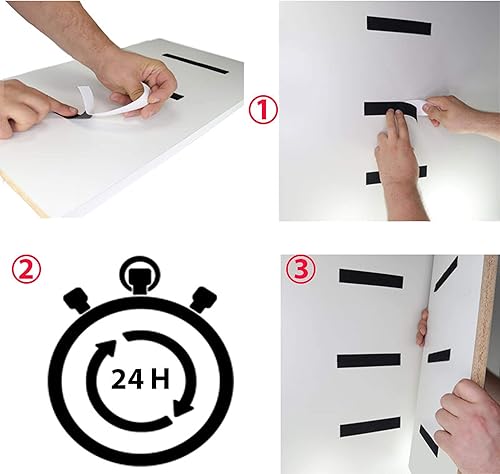 1

2

24 H

3