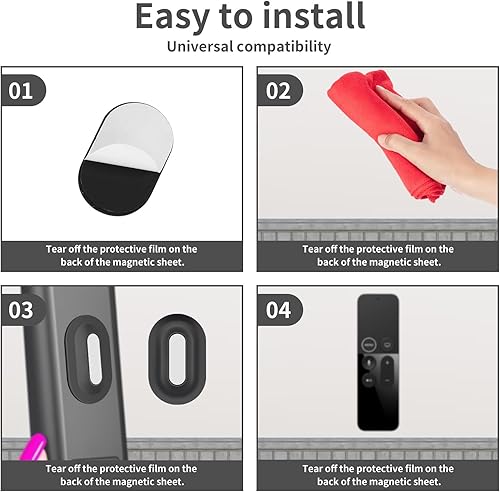 Easy to install

Universal compatibility

01

Tear off the protective film on the back of the magnetic sheet.

02

Tear off the protective film on the back of the magnetic sheet.

03

Tear off the protective film on the back of the magnetic sheet.

04

Tear off the protective film on the back of the magnetic sheet.